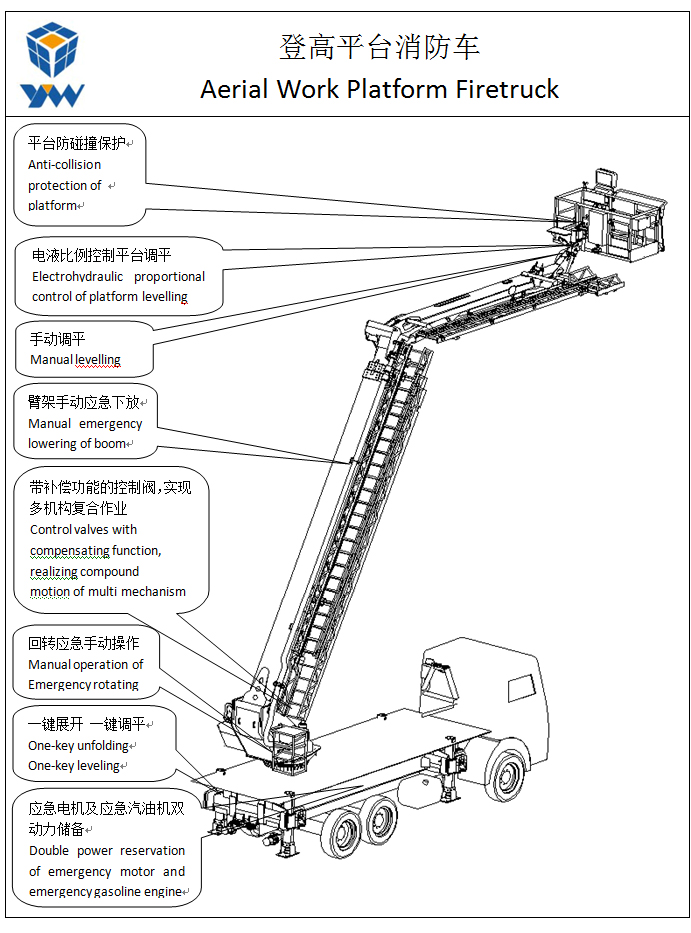 YW

登高平台消防车
Aerial Work Platform Firetruck

平台防碰撞保护
Anti-collision protection of platform

电液比例控制平台调平
Electrohydraulic proportional control of platform levelling

手动调平
Manual levelling

臂架手动应急下放
Manual emergency lowering of boom

带补偿功能的控制阀，实现多机构复合作业
Control valves with compensating function, realizing compound motion of multi mechanism

回转应急手动操作
Manual operation of Emergency rotating

一键展开 一键调平
One-key unfolding
One-key leveling

应急电机及应急汽油机双动力储备
Double power reservation of emergency motor and emergency gasoline engine